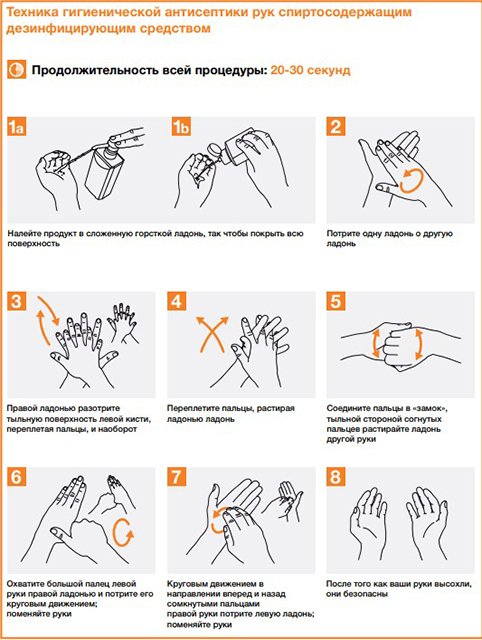 Техника гигиенической антисептики рук спиртосодержащим дезинфицирующим средством

Продолжительность всей процедуры: 20-30 секунд

1a

1b

Налейте продукт в сложенную горсткой ладонь, так чтобы покрыть всю поверхность

2

Потрите одну ладонь о другую ладонь

3

Правой ладонью разотрите тыльную поверхность левой кисти, переплетая пальцы, и наоборот

4

Переплетите пальцы, растирая ладонью ладонь

5

Соедините пальцы в «замок», тыльной стороной согнутых пальцев растирайте ладонь другой руки

6

Охватите большой палец левой руки правой ладонью и потрите его круговым движением; поменяйте руки

7

Круговым движением в направлении вперед и назад сомкнутыми пальцами правой руки потрите левую ладонь; поменяйте руки

8

После того как ваши руки высохли, они безопасны